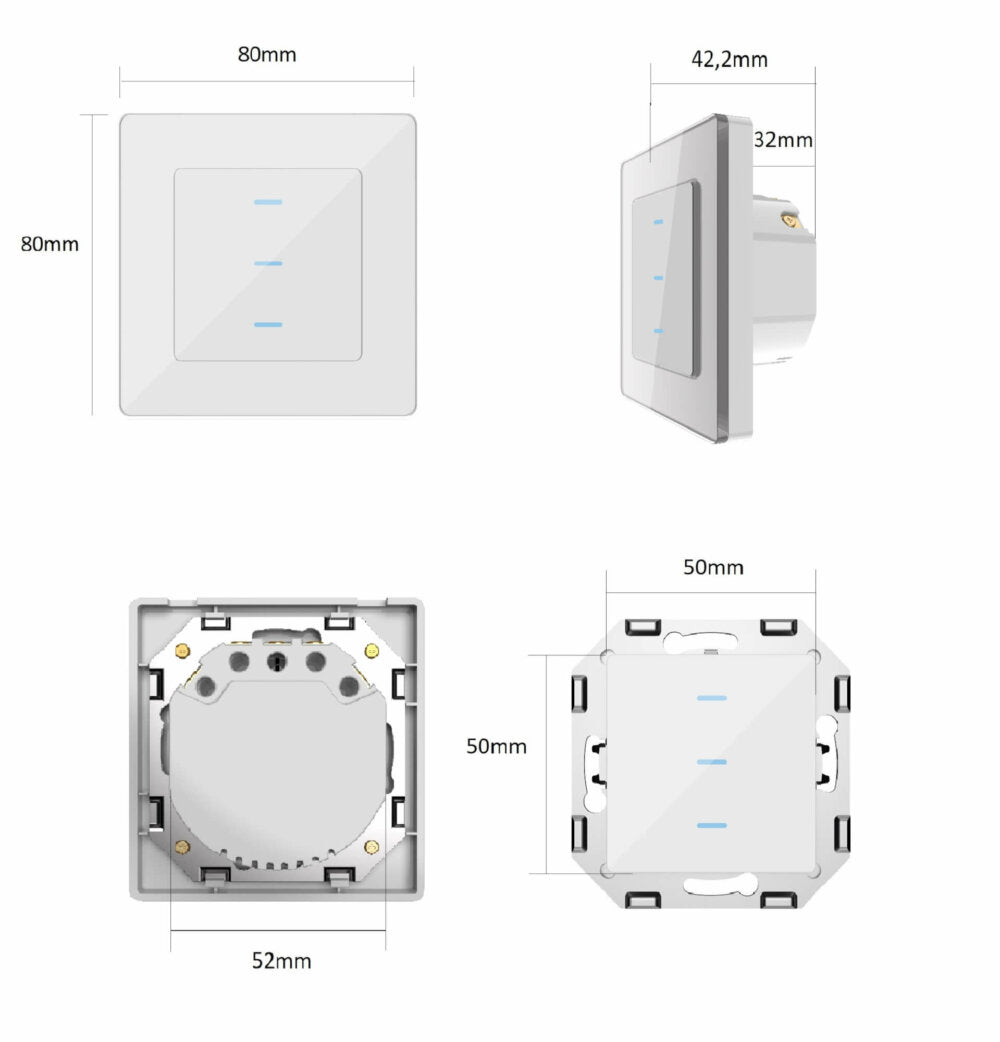 80mm

80mm

42,2mm

32mm

50mm

50mm

52mm